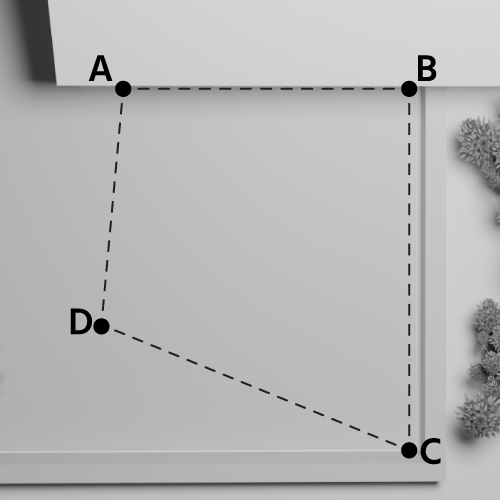 A
B
D
C